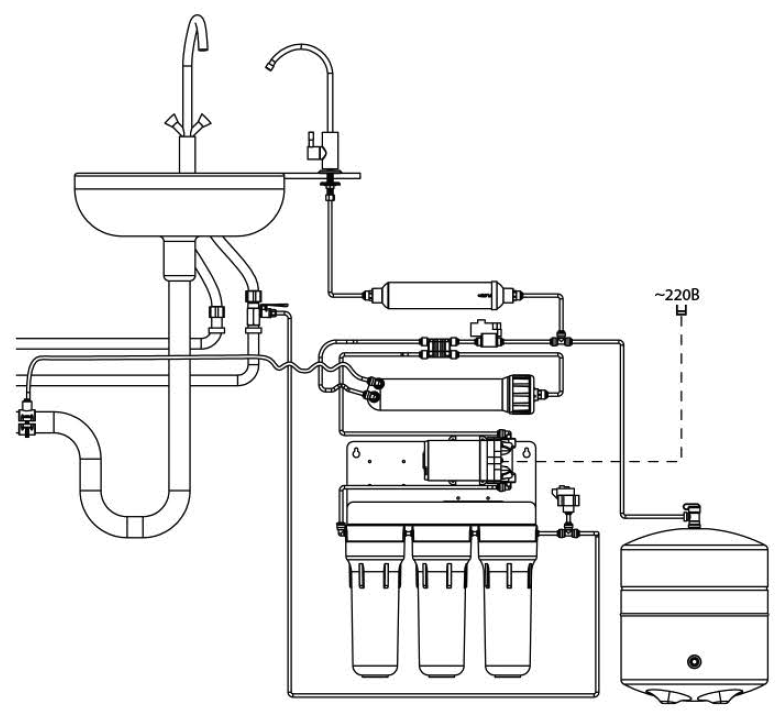 ~220В