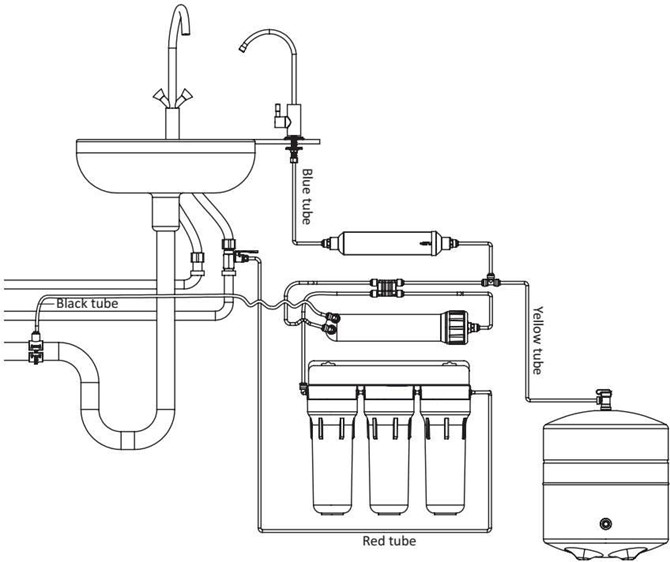 Blue tube
Black tube
Yellow tube
Red tube